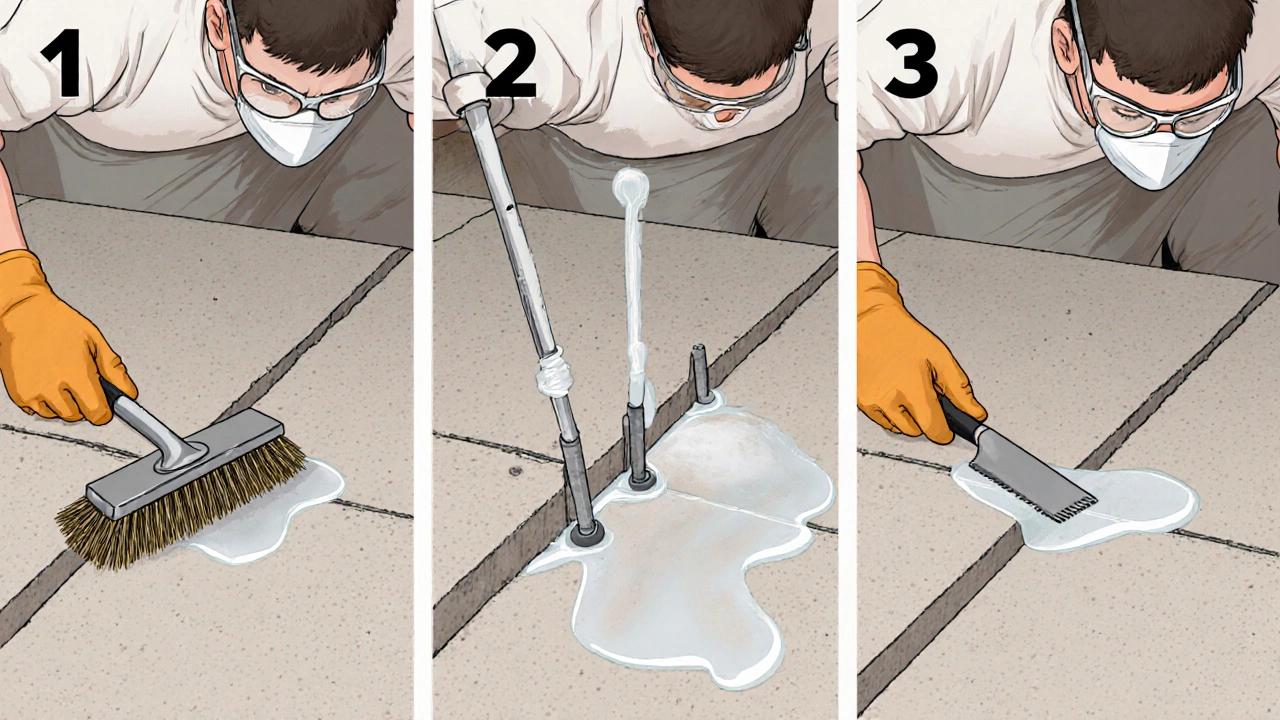 1

2

3